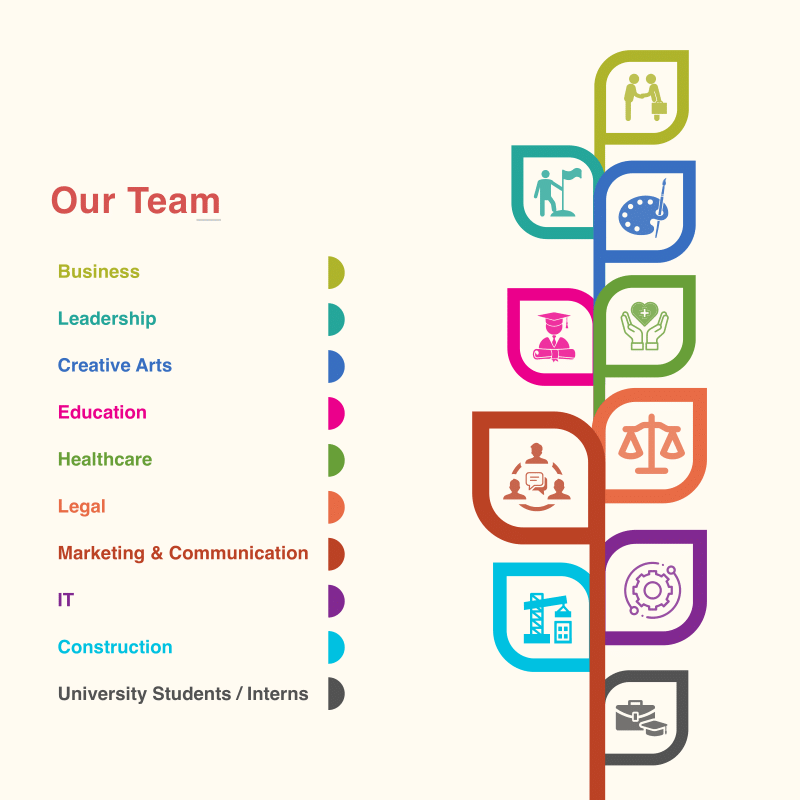 Our Team

Business

Leadership

Creative Arts

Education

Healthcare

Legal

Marketing & Communication

IT

Construction

University Students / Interns